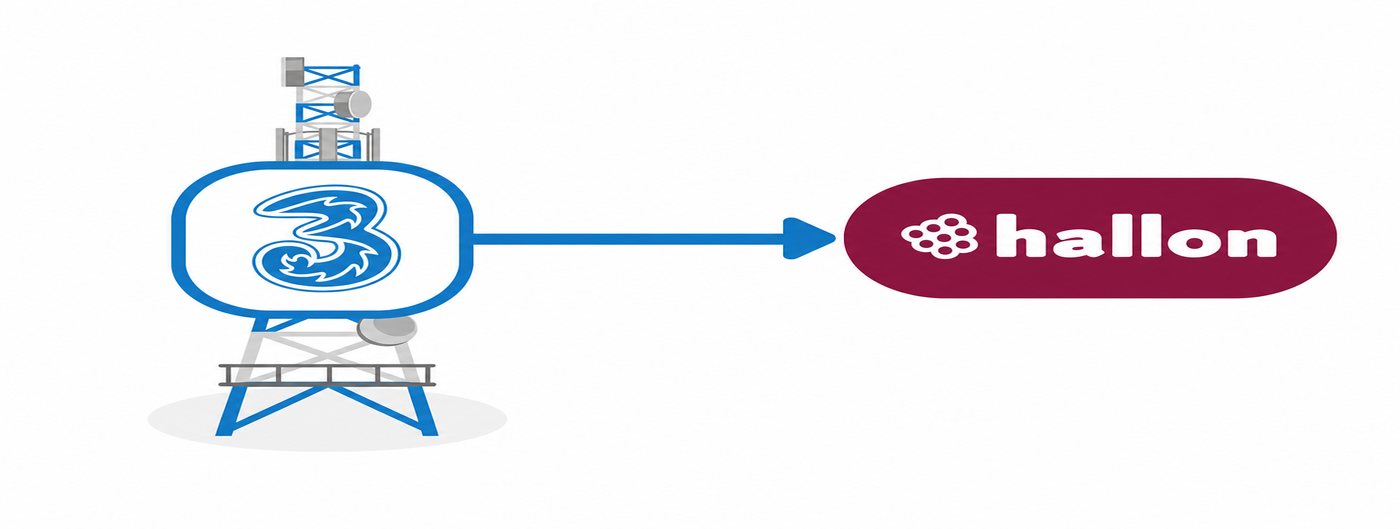 3

hallon